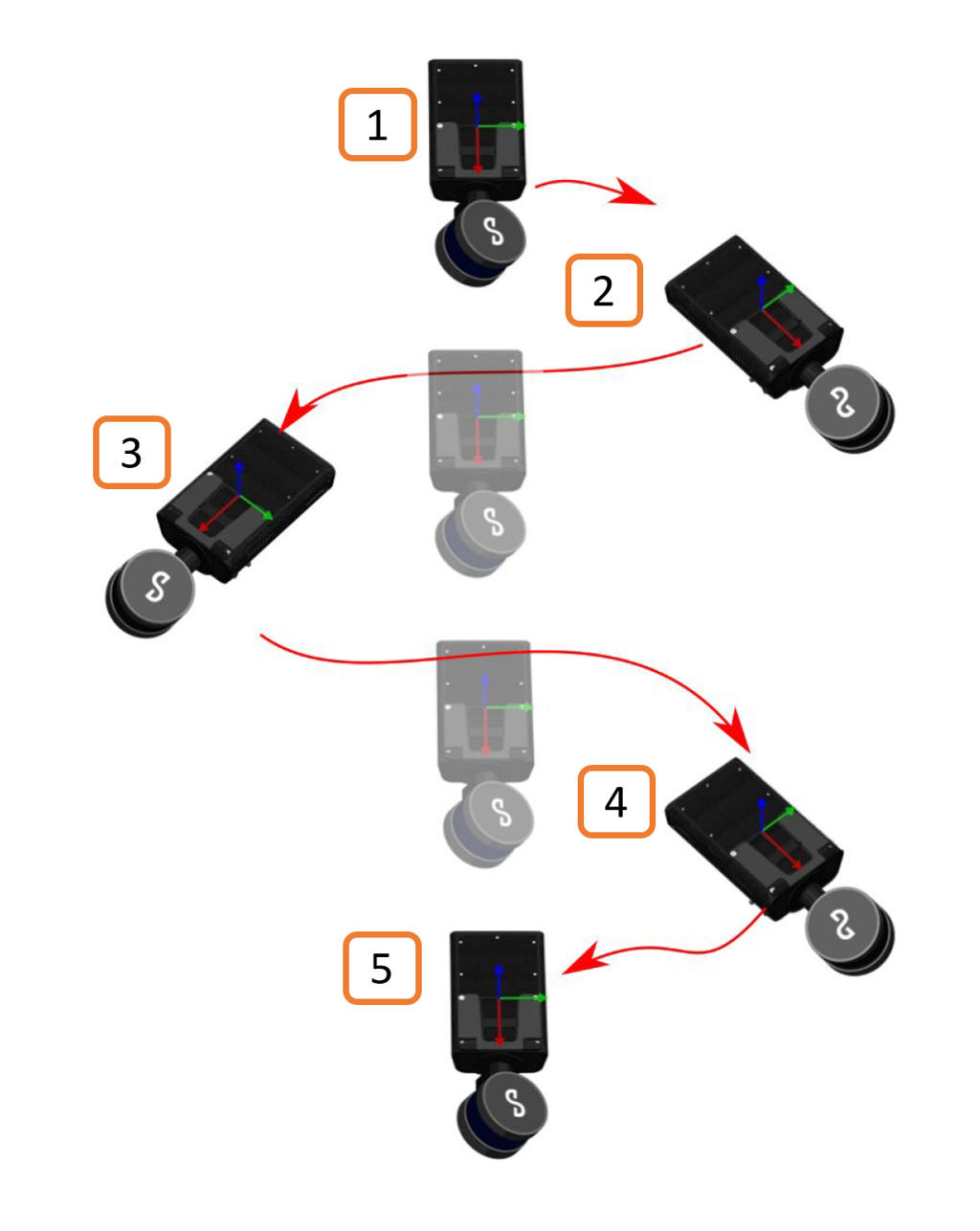 1

2

3

4

5