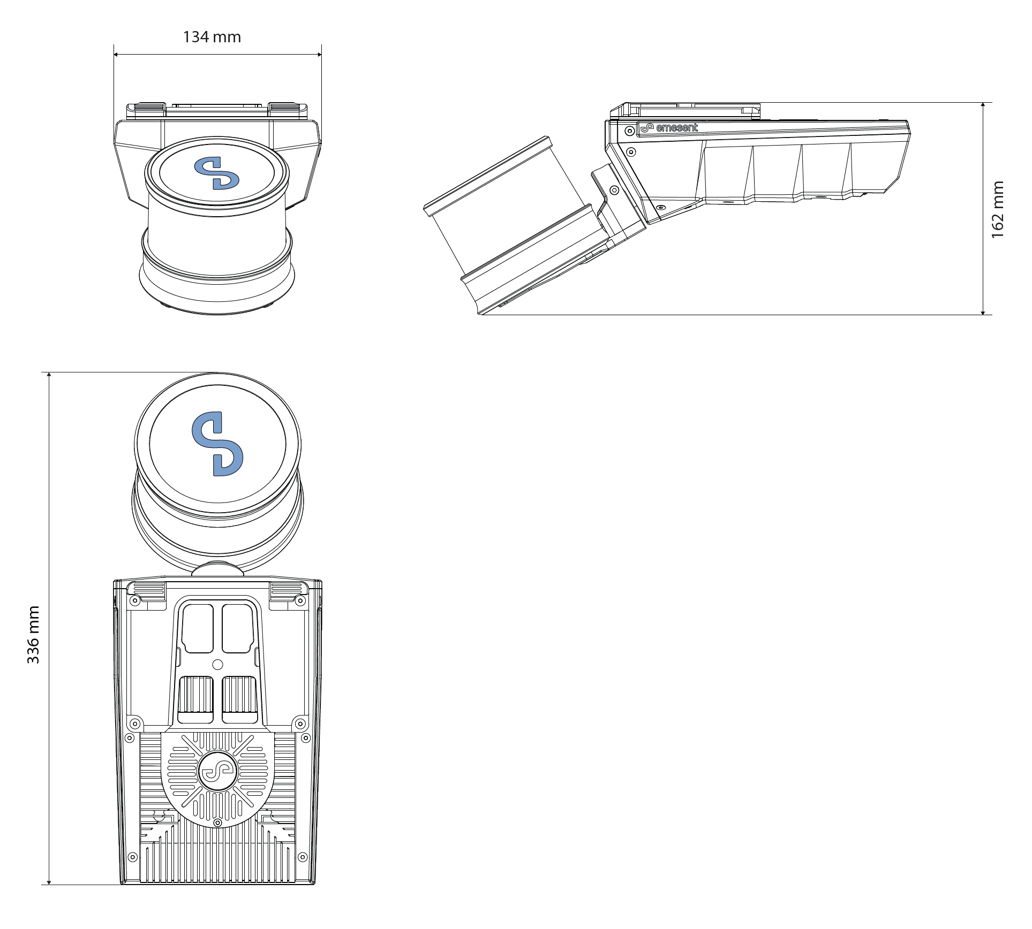 134 mm

emesent

162 mm

336 mm